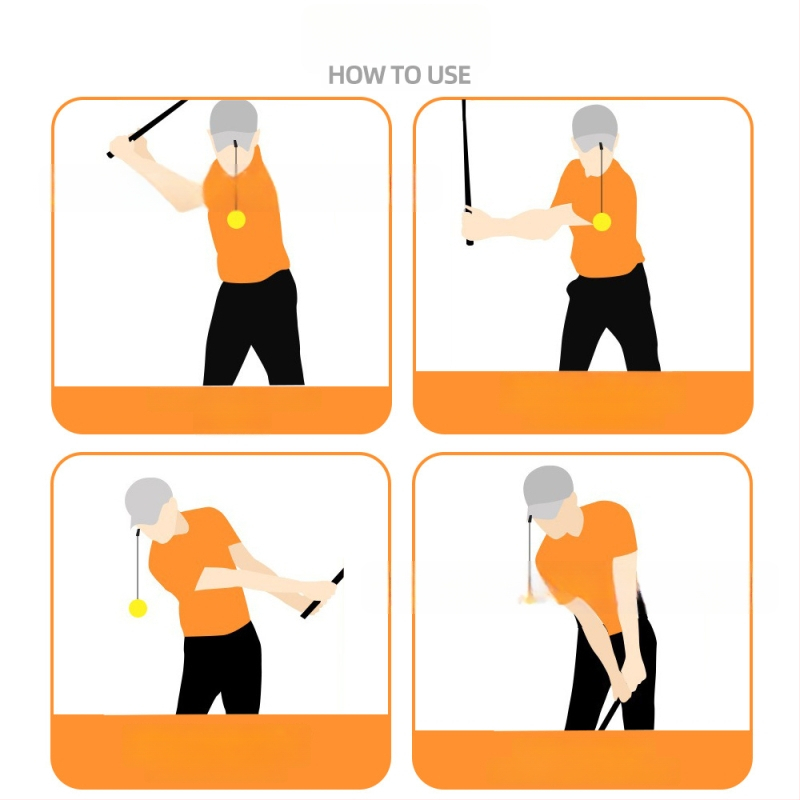 HOW TO USE