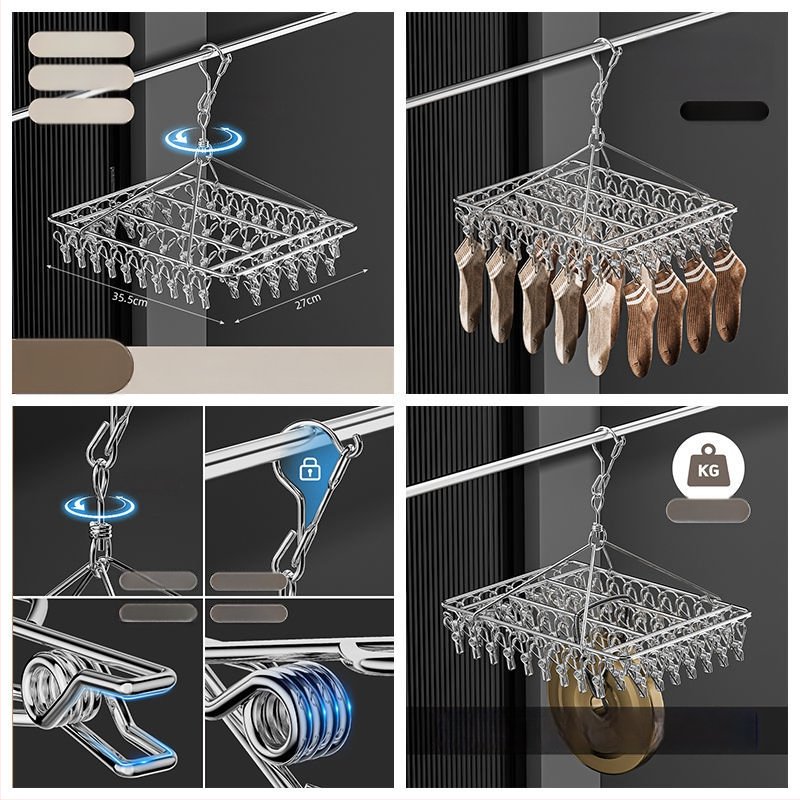 35.5cm
27cm
KG