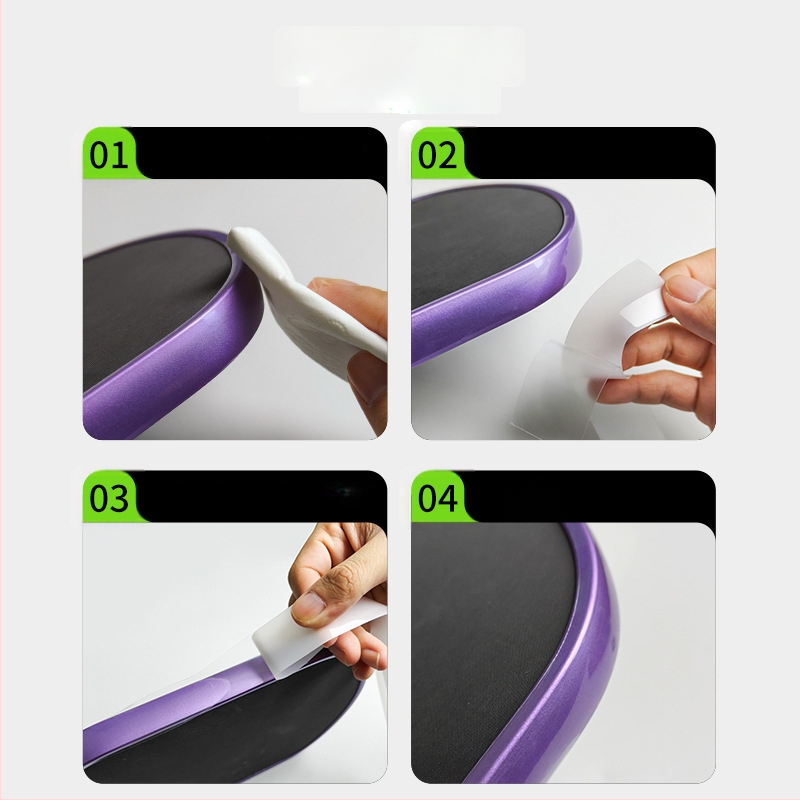 01

02

03

04