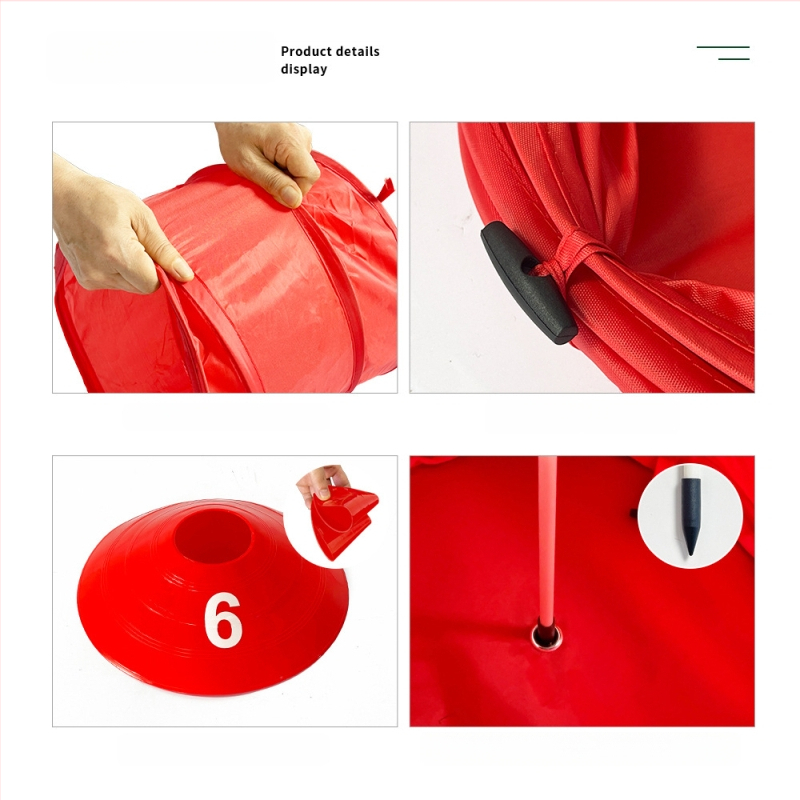 Product details display

6