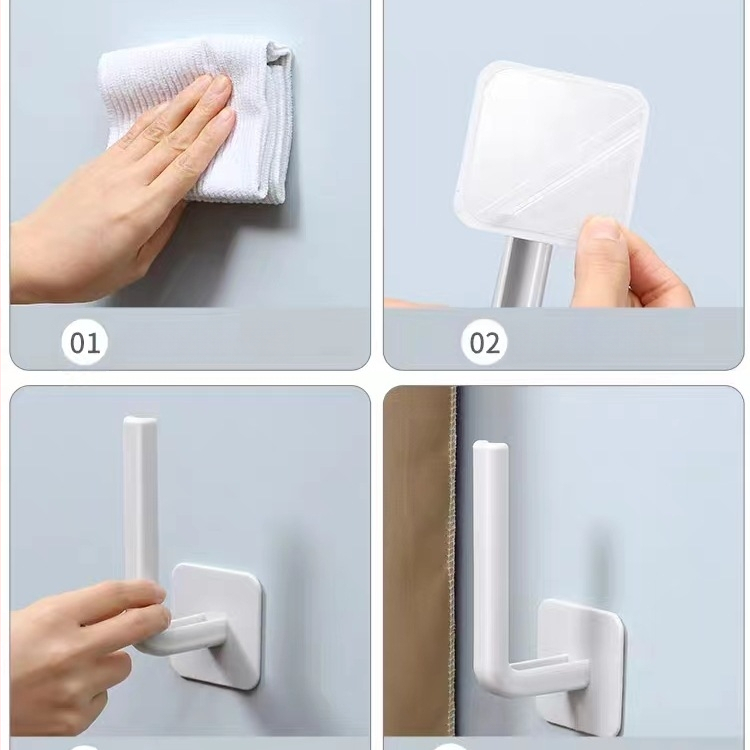 01

02