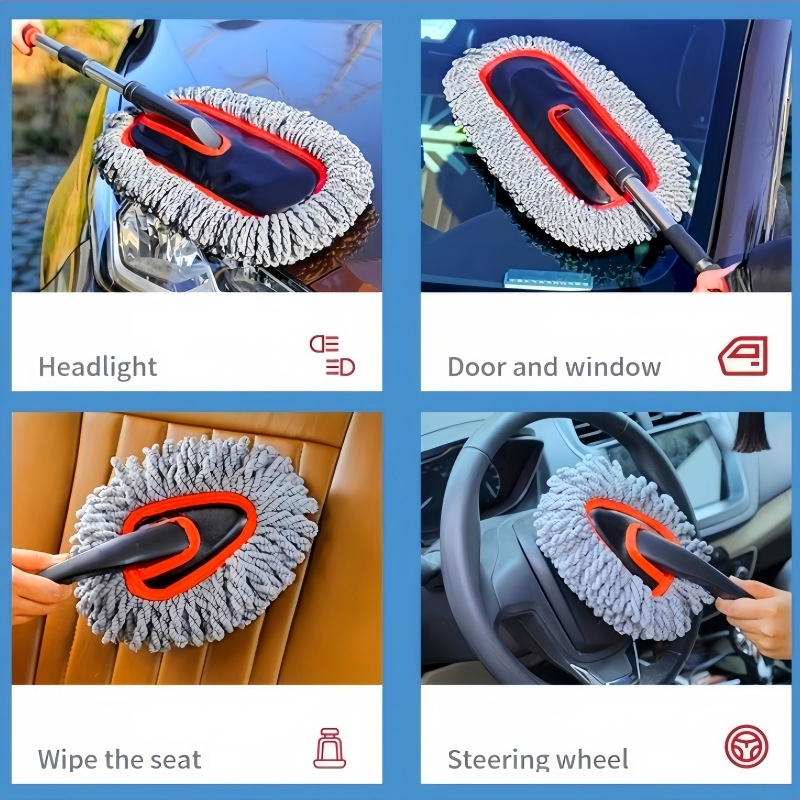 Headlight

Door and window

Wipe the seat

Steering wheel