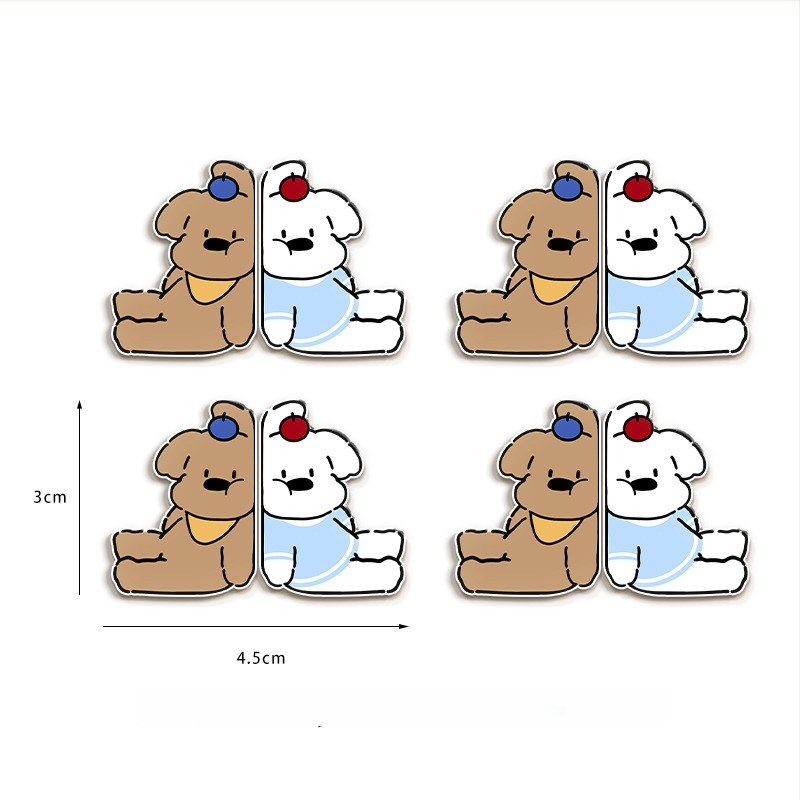 3cm

4.5cm