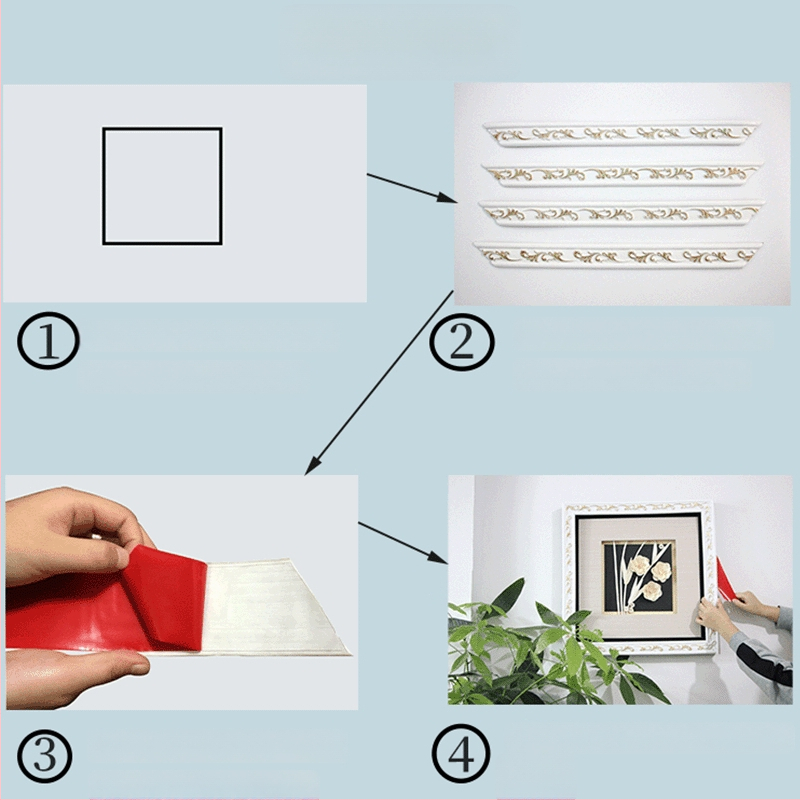 ①

②

③

④