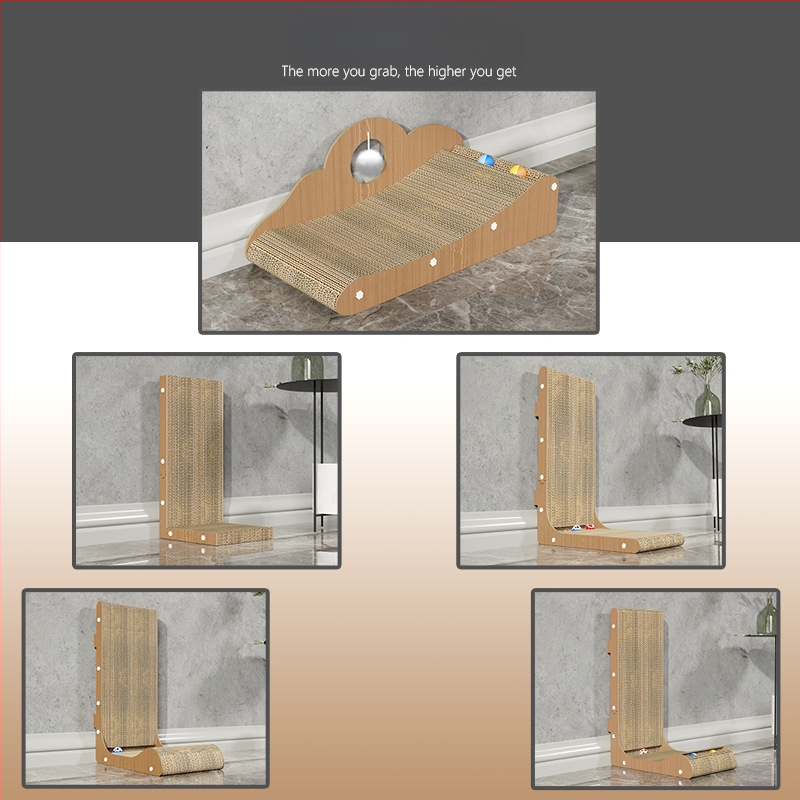 The more you grab, the higher you get