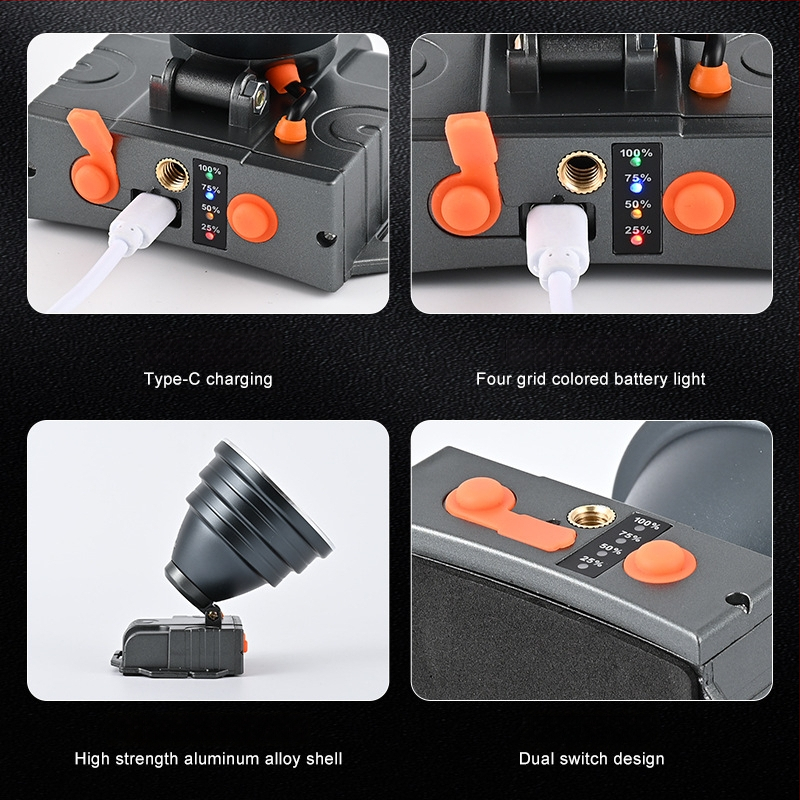 100%
75%
50%
25%

100%
75%
50%
25%

Type-C charging

Four grid colored battery light

100%
75%
50%
25%

High strength aluminum alloy shell

Dual switch design