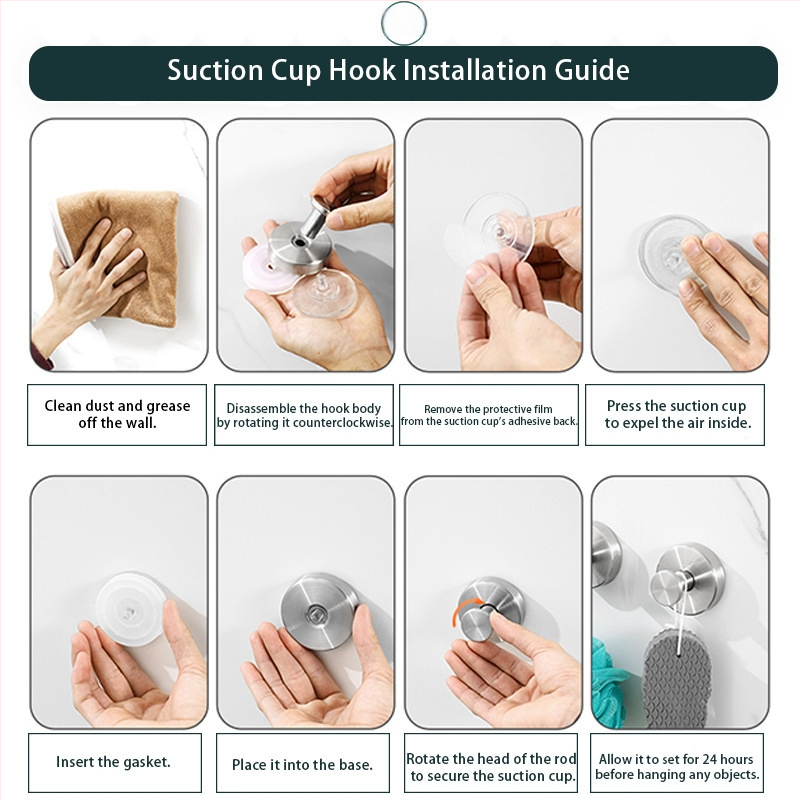 Suction Cup Hook Installation Guide

Clean dust and grease off the wall.

Disassemble the hook body by rotating it counterclockwise.

Remove the protective film from the suction cup's adhesive back.

Press the suction cup to expel the air inside.

Insert the gasket.

Place it into the base.

Rotate the head of the rod to secure the suction cup.

Allow it to set for 24 hours before hanging any objects.