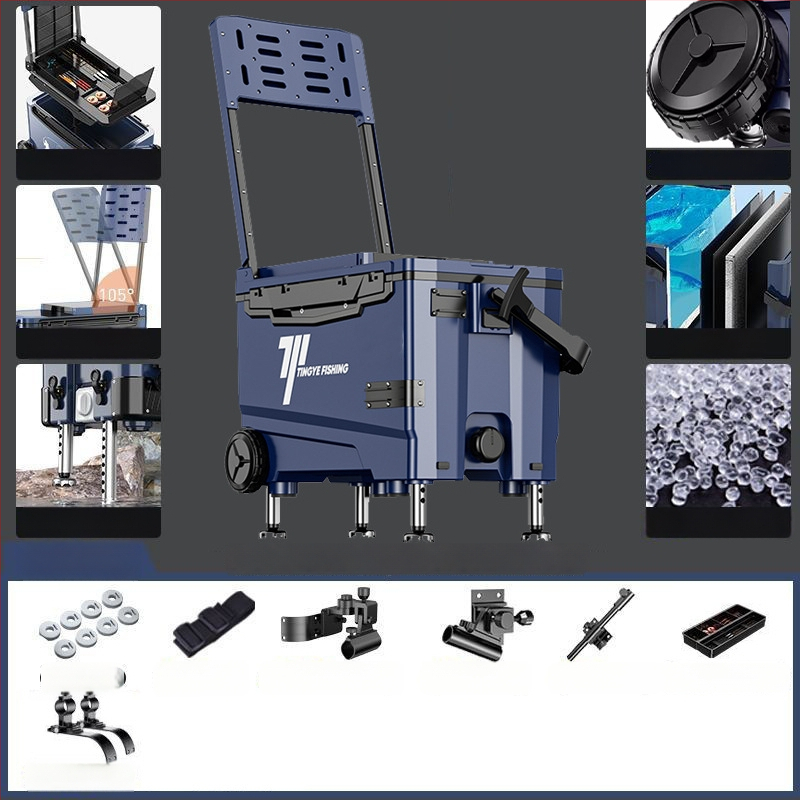 105°

TINGYE FISHING