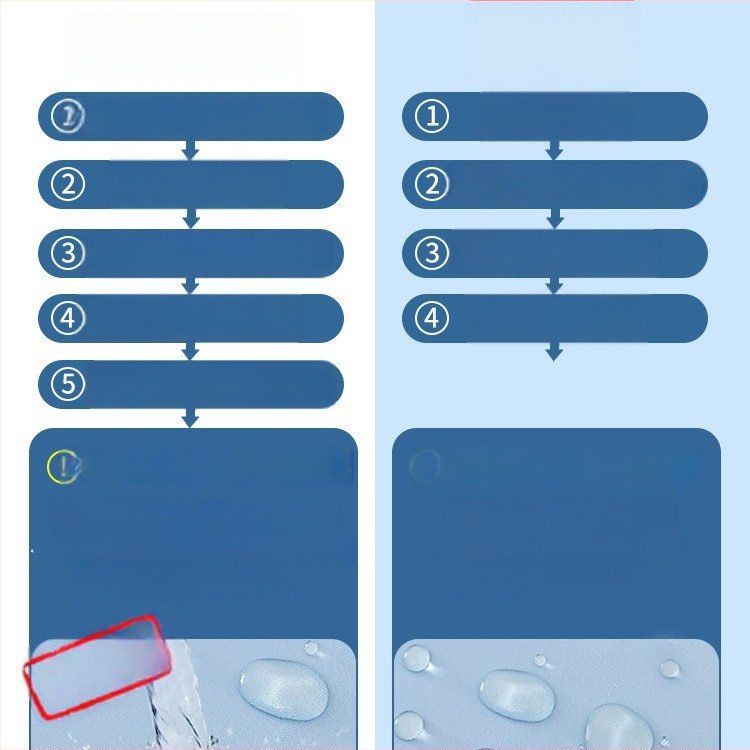 ①
②
③
④
⑤
!

①
②
③
④