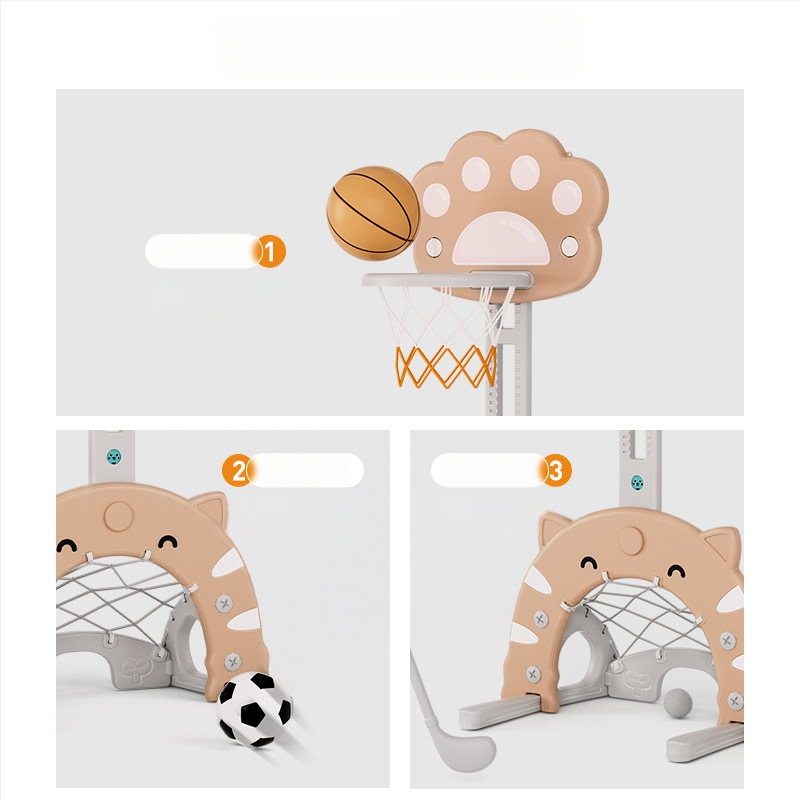 1

2

3