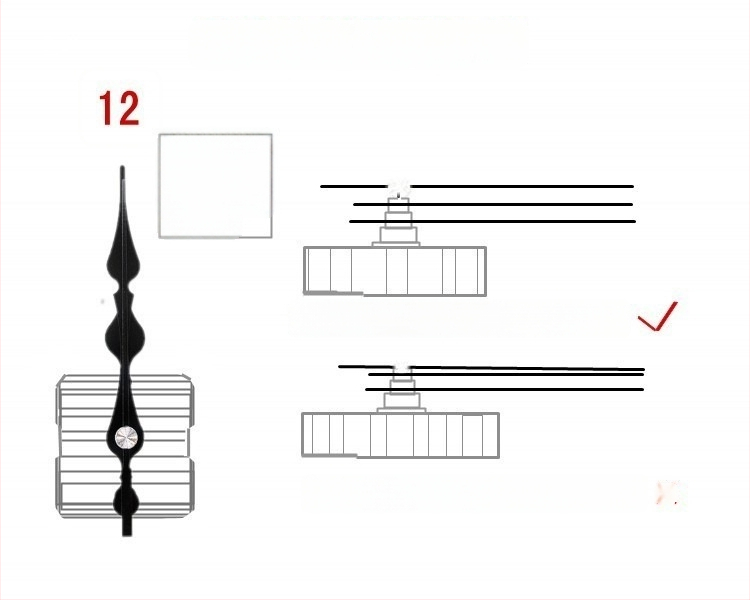 12