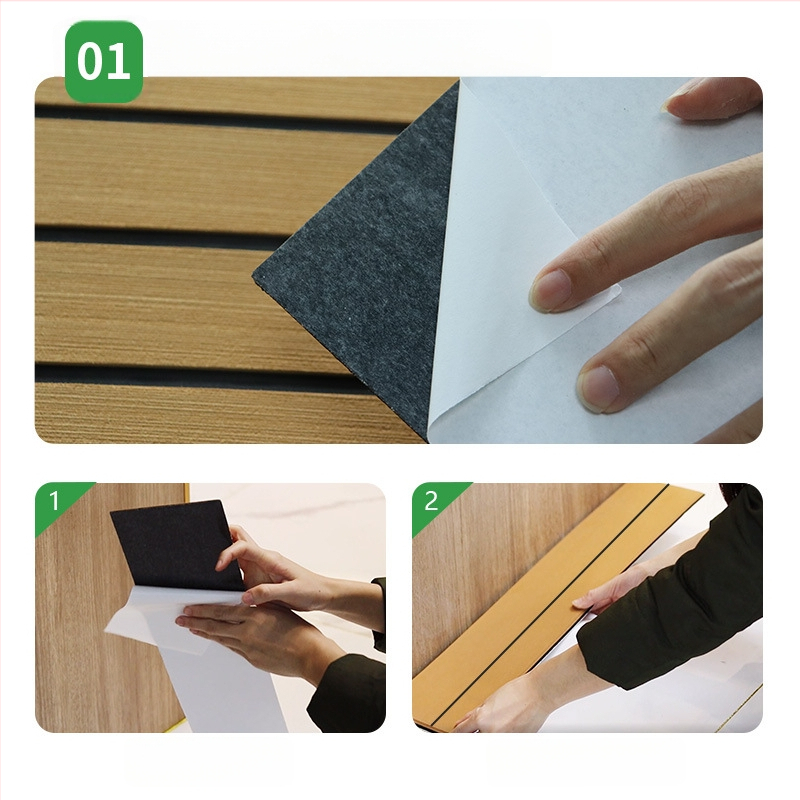 01

1

2