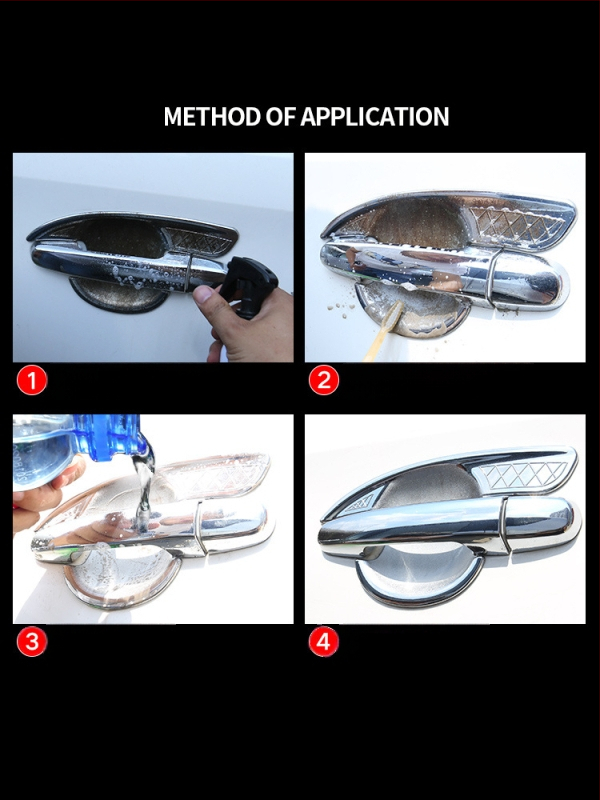 METHOD OF APPLICATION

1

2

3

4