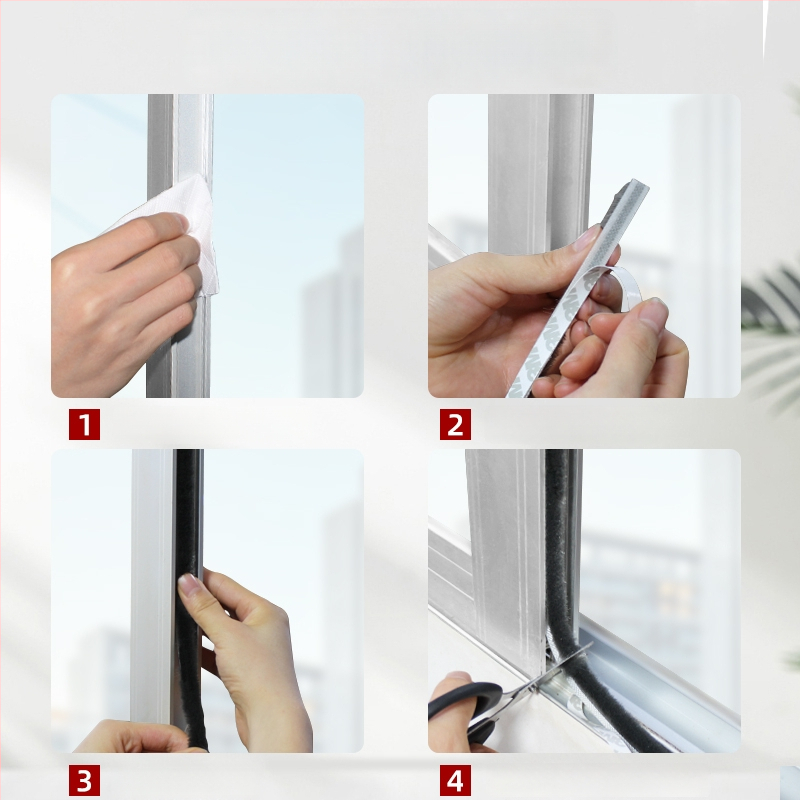 1

2

3

4