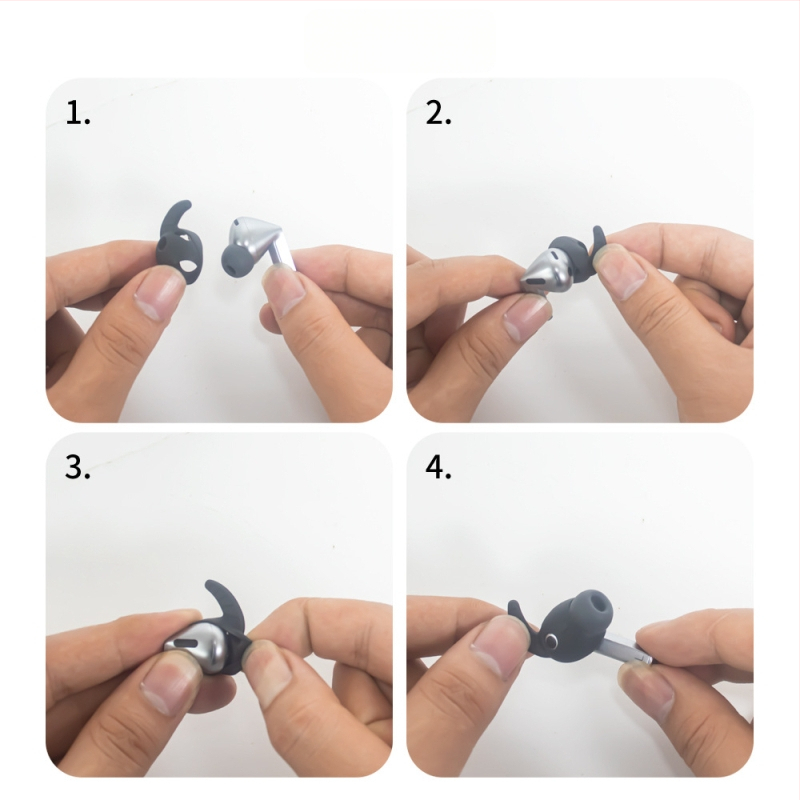 1.

2.

3.

4.