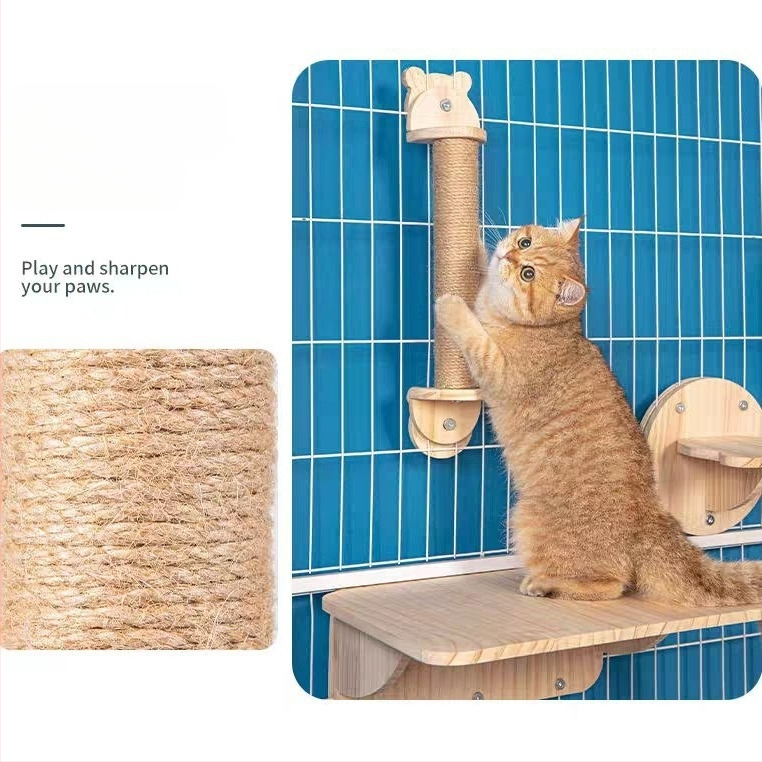 Play and sharpen your paws.