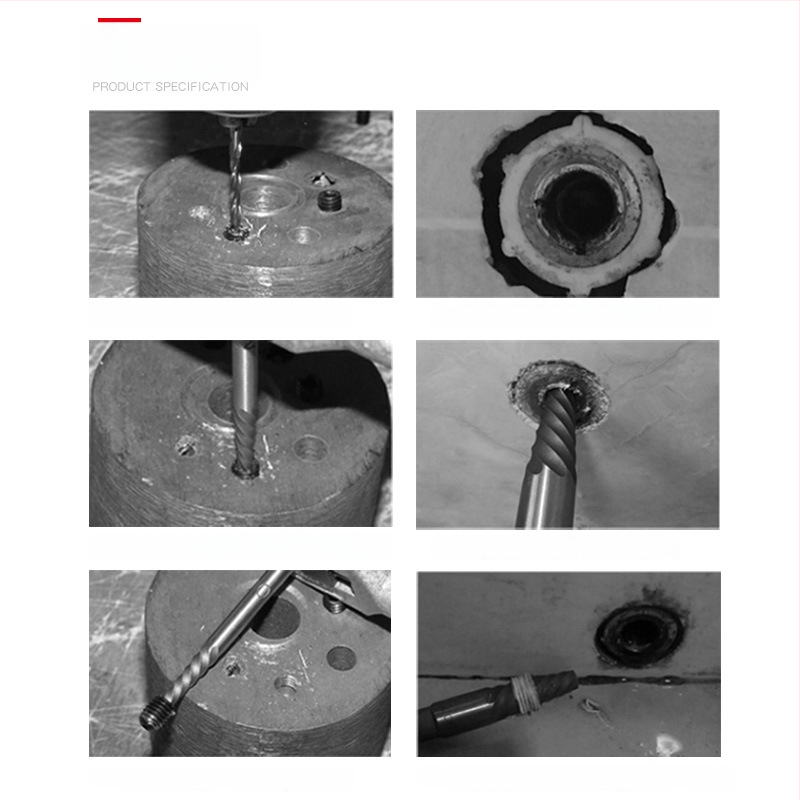 PRODUCT SPECIFICATION