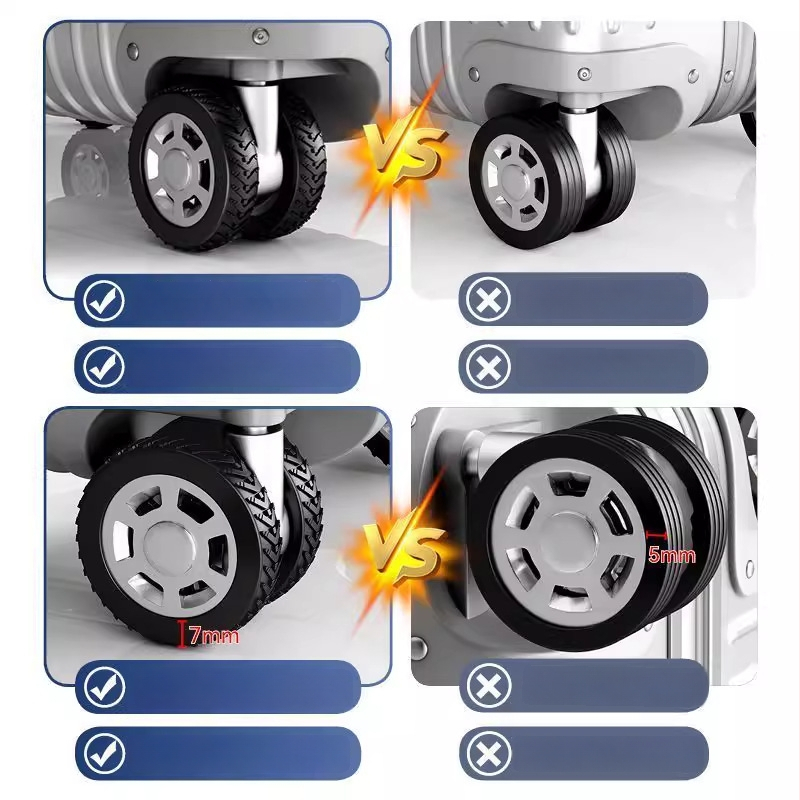 VS

VS

7mm

5mm