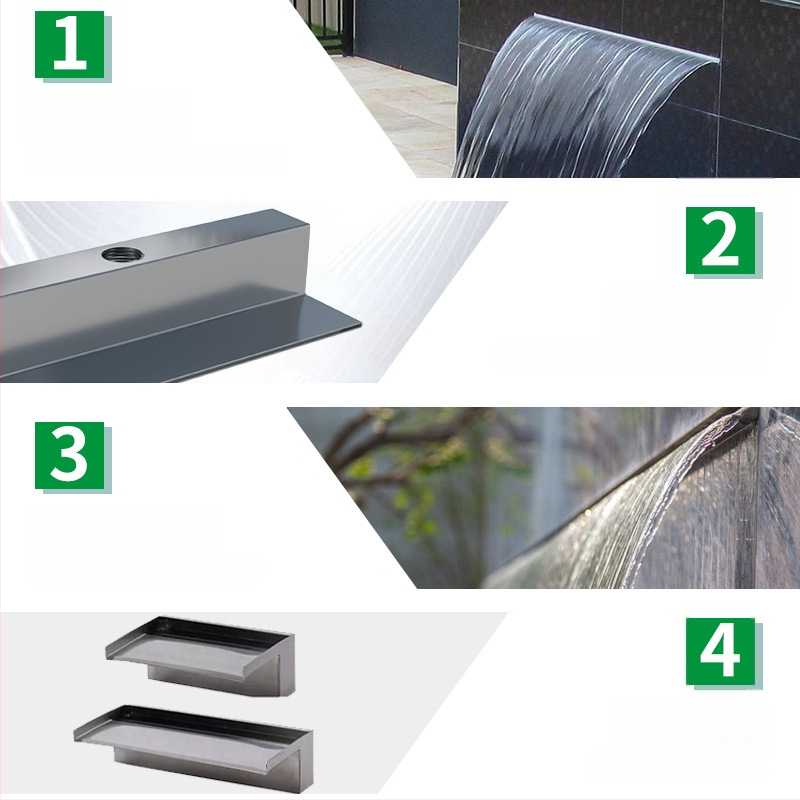 1

2

3

4