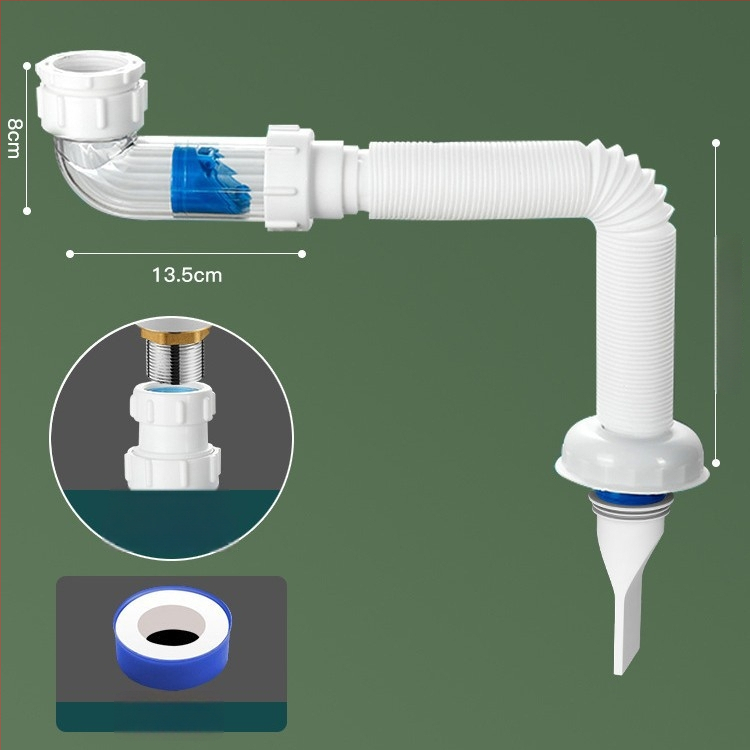 8cm

13.5cm