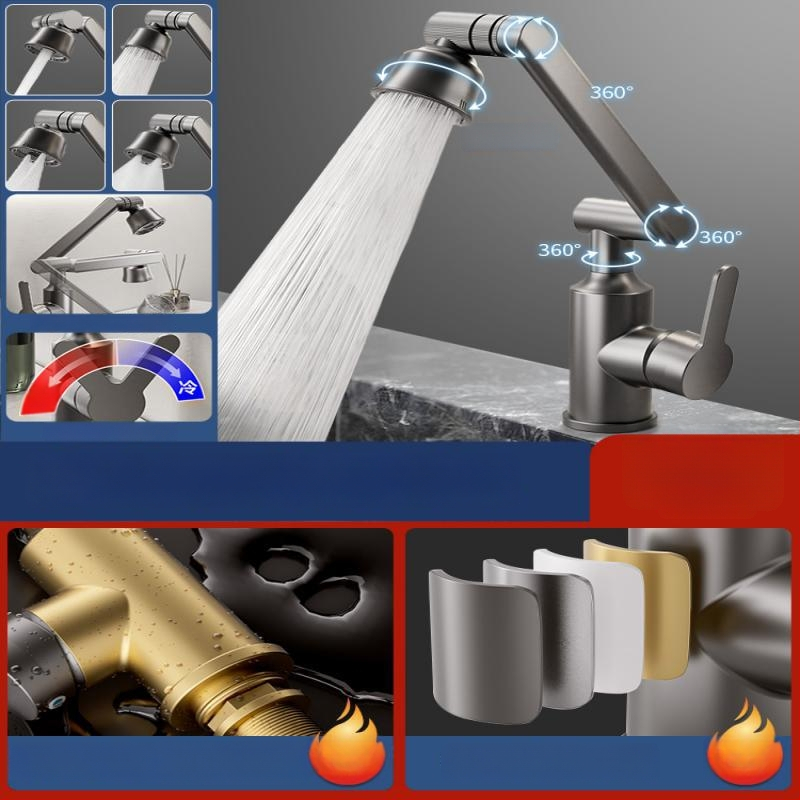 360°
360°
360°
冷