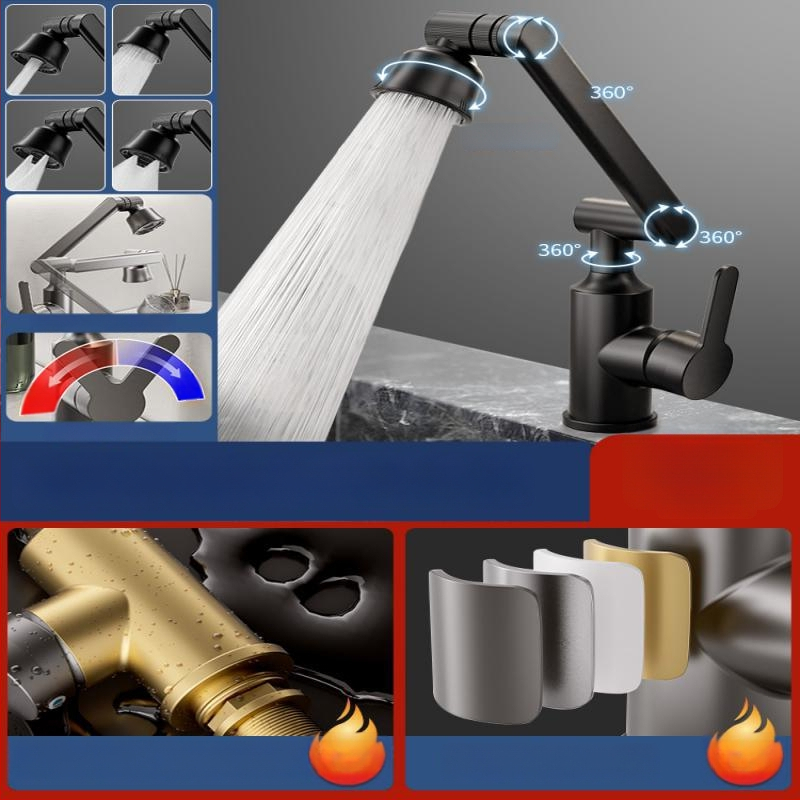 360°
360°
360°