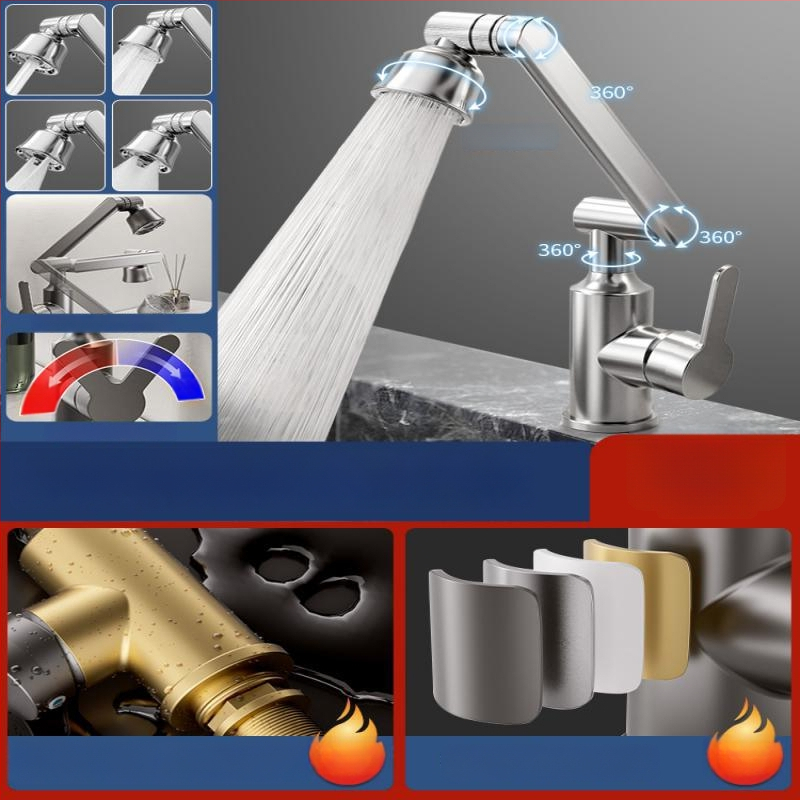 360°

360°

360°