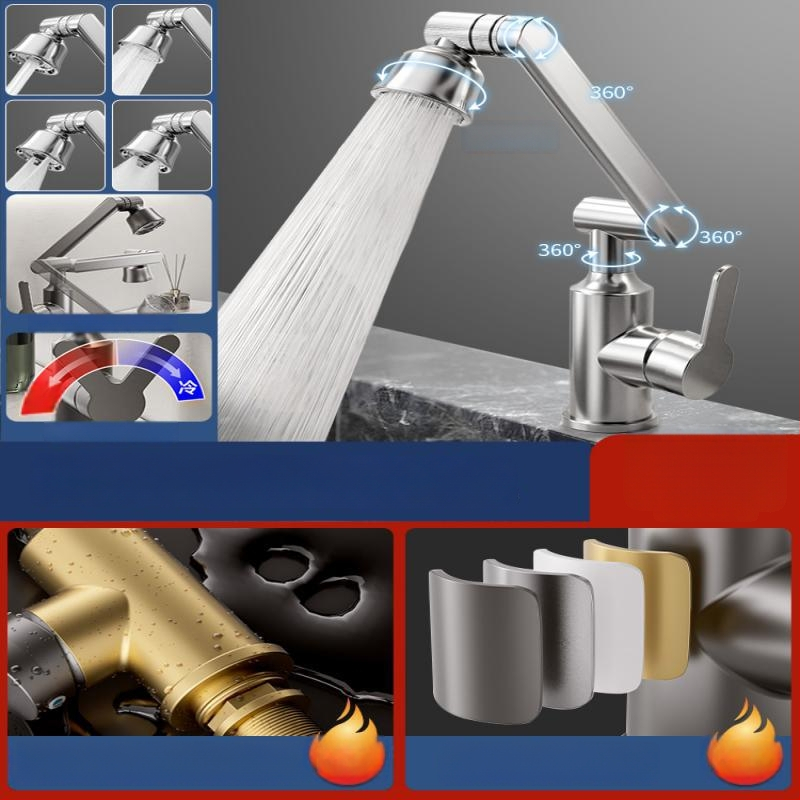 360°
360°
360°
冷