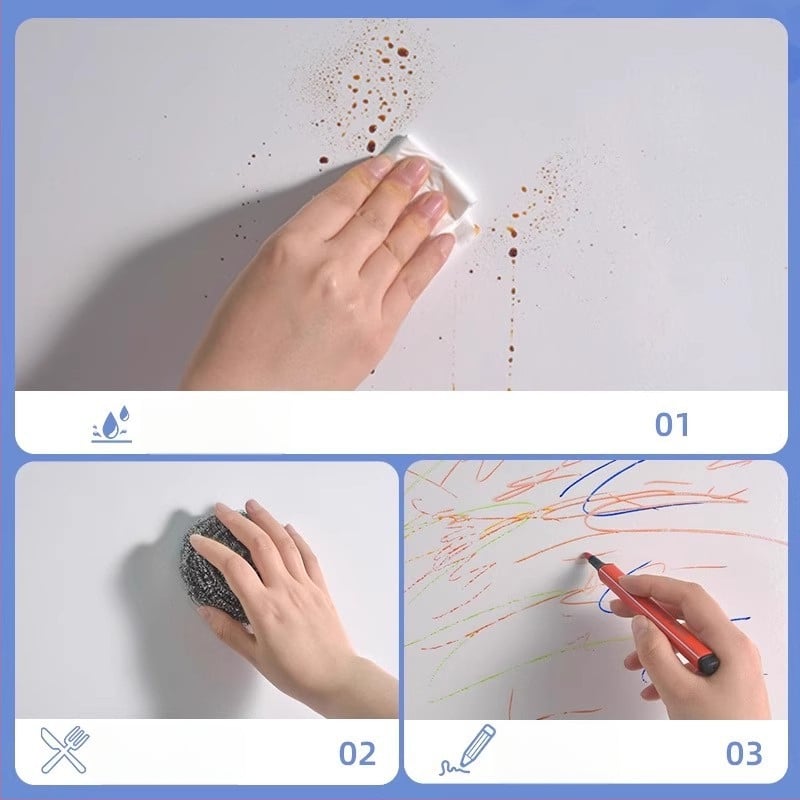 01

02

03