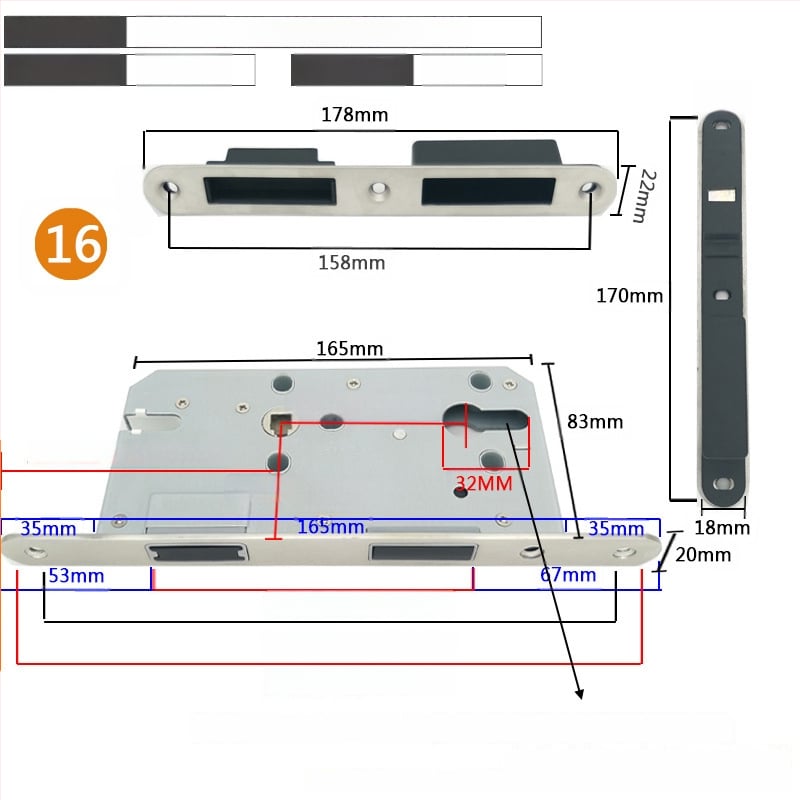 178mm
22mm
16
158mm
170mm
165mm
83mm
32MM
35mm
165mm
35mm
18mm
20mm
53mm
67mm