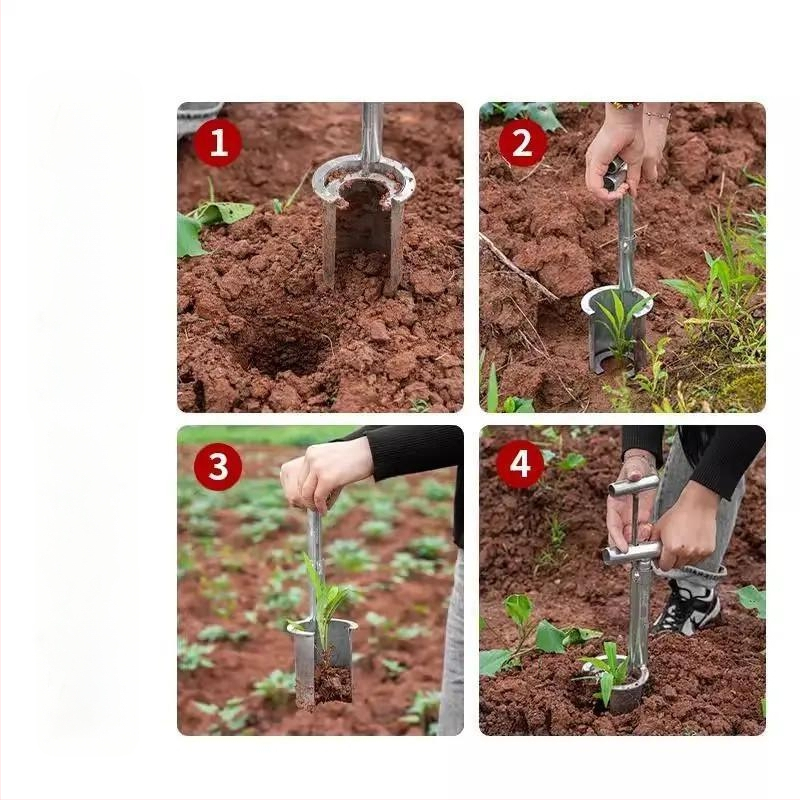 1

2

3

4