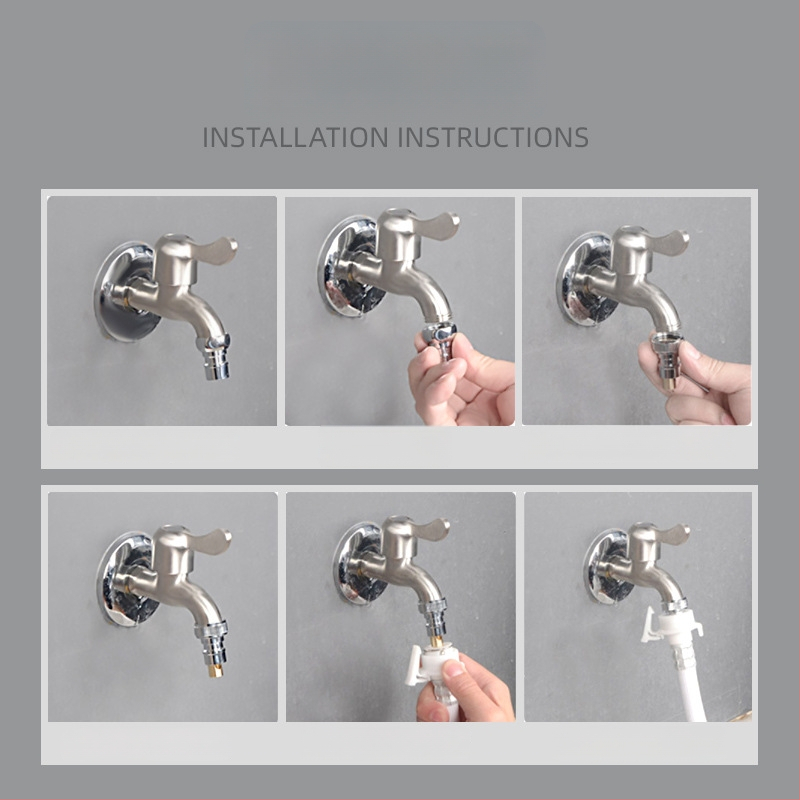 INSTALLATION INSTRUCTIONS