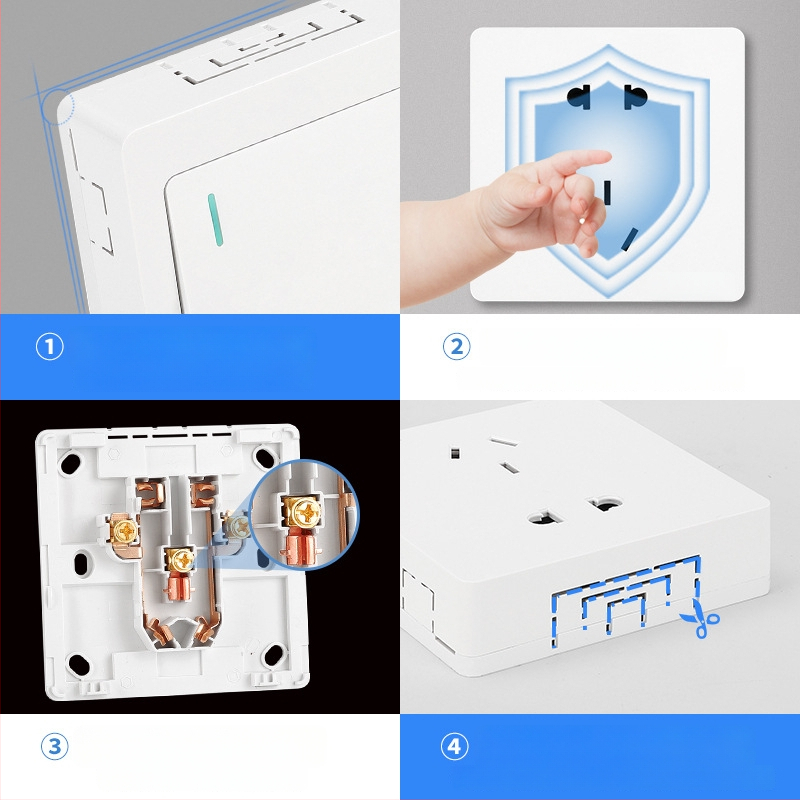 ①

②

③

④