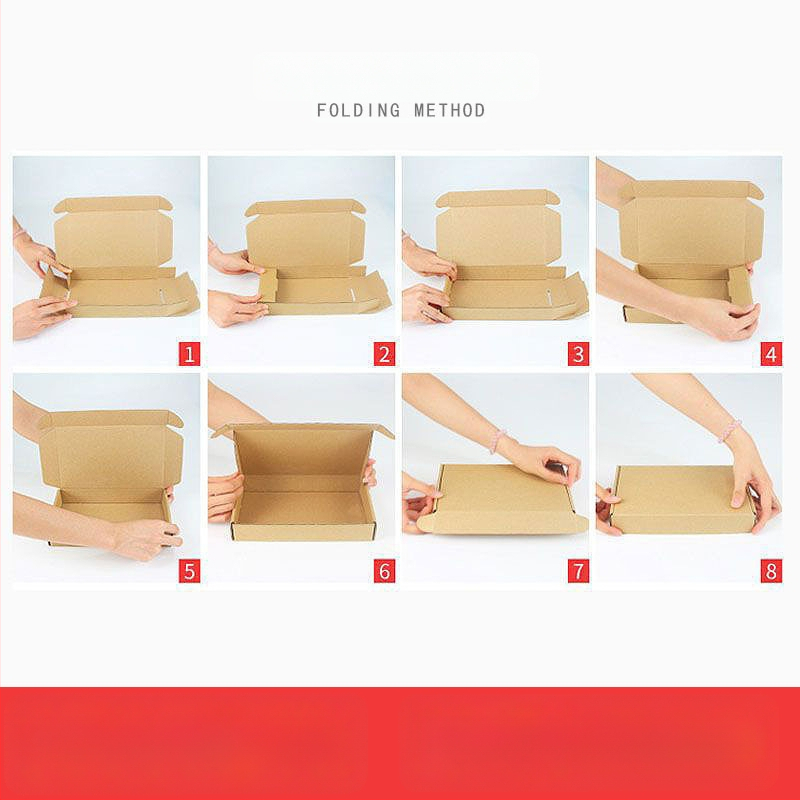 FOLDING METHOD

1

2

3

4

5

6

7

8