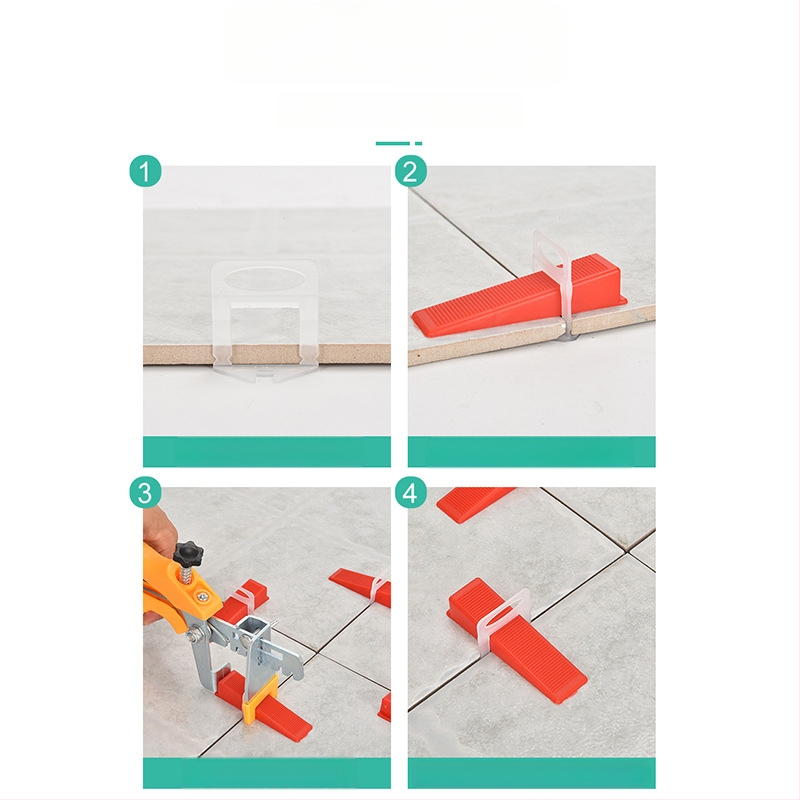 1

2

3

4