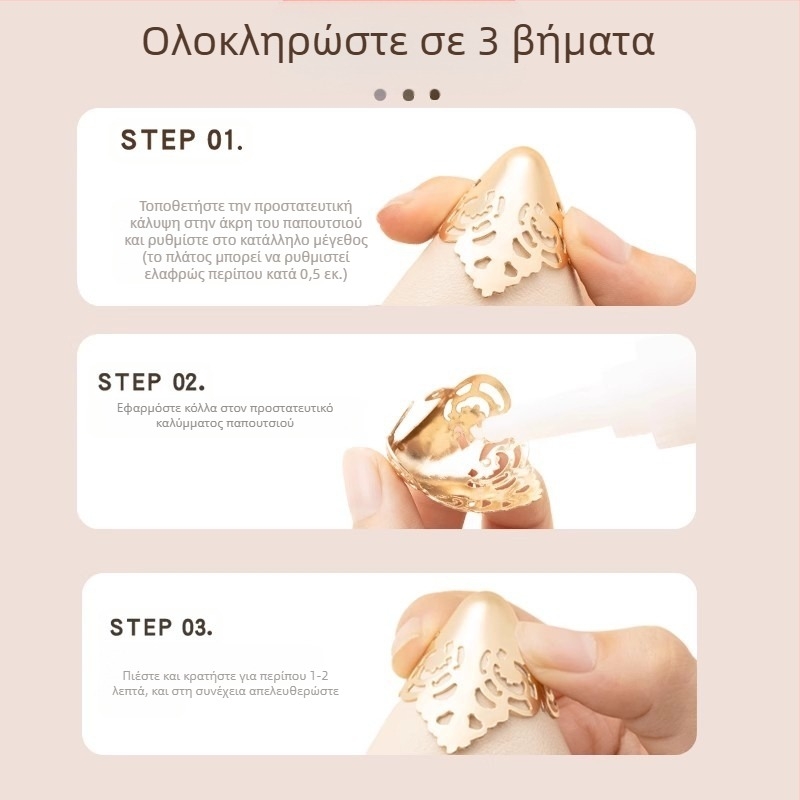 Ολοκληρώστε σε 3 βήματα

STEP 01.

Τοποθετήστε την προστατευτική κάλυψη στην άκρη του παπουτσιού και ρυθμίστε στο κατάλληλο μέγεθος (το πλάτος μπορεί να ρυθμιστεί ελαφρώς περίπου κατά 0,5 εκ.)

STEP 02.

Εφαρμόστε κόλλα στον προστατευτικό καλύμματος παπουτσιού

STEP 03.

Πιέστε και κρατήστε για περίπου 1-2 λεπτά, και στη συνέχεια απελευθερώστε