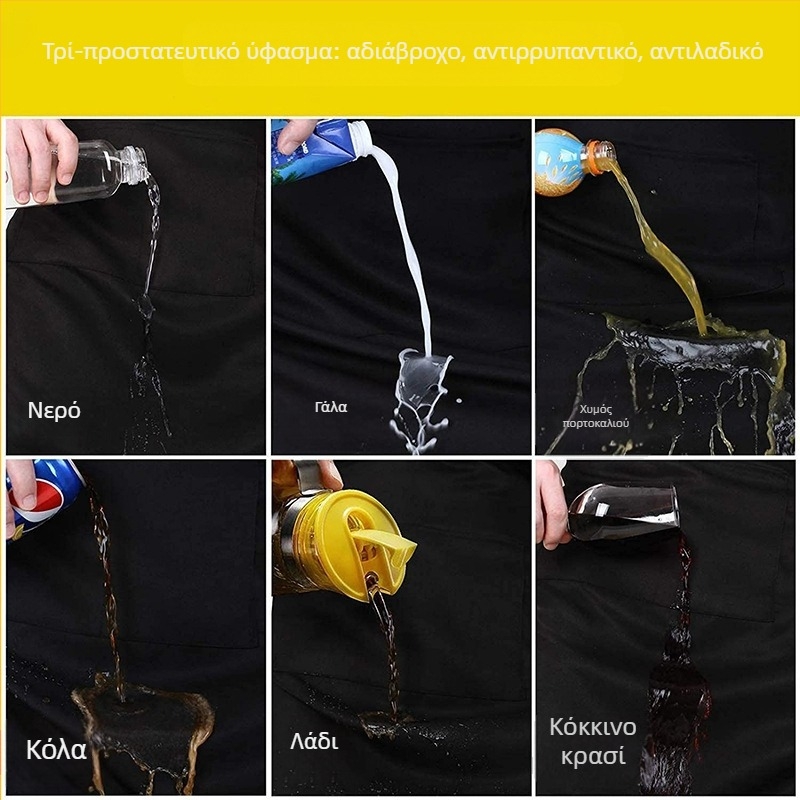 Τρί-προστατευτικό ύφασμα: αδιάβροχο, αντιρρυπαντικό, αντιλαδικό

Νερό

Γάλα

Χυμός πορτοκαλιού

Κόλα

Λάδι

Κόκκινο κρασί