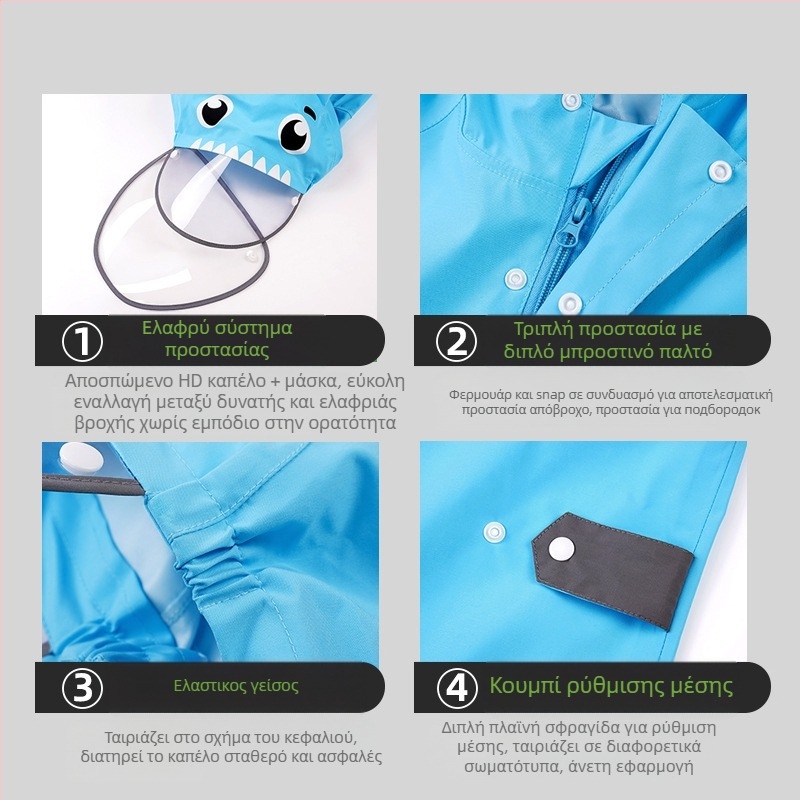 ① Ελαφρύ σύστημα προστασίας

Αποσπώμενο HD καπέλο + μάσκα, εύκολη εναλλαγή μεταξύ δυνατής και ελαφριάς βροχής χωρίς εμπόδιο στην ορατότητα

② Τριπλή προστασία με διπλό μπροστινό παλτό

Φερμουάρ και snap σε συνδυασμό για αποτελεσματική προστασία απόβροχο, προστασία για ποδβοροδοκ

③ Ελαστικος γείσος

Ταιριάζει στο σχήμα του κεφαλιού, διατηρεί το καπέλο σταθερό και ασφαλές

④ Κουμπί ρύθμισης μέσης

Διπλή πλαϊνή σφραγίδα για ρύθμιση μέσης, ταιριάζει σε διαφορετικά σωματότυπα, άνετη εφαρμογή