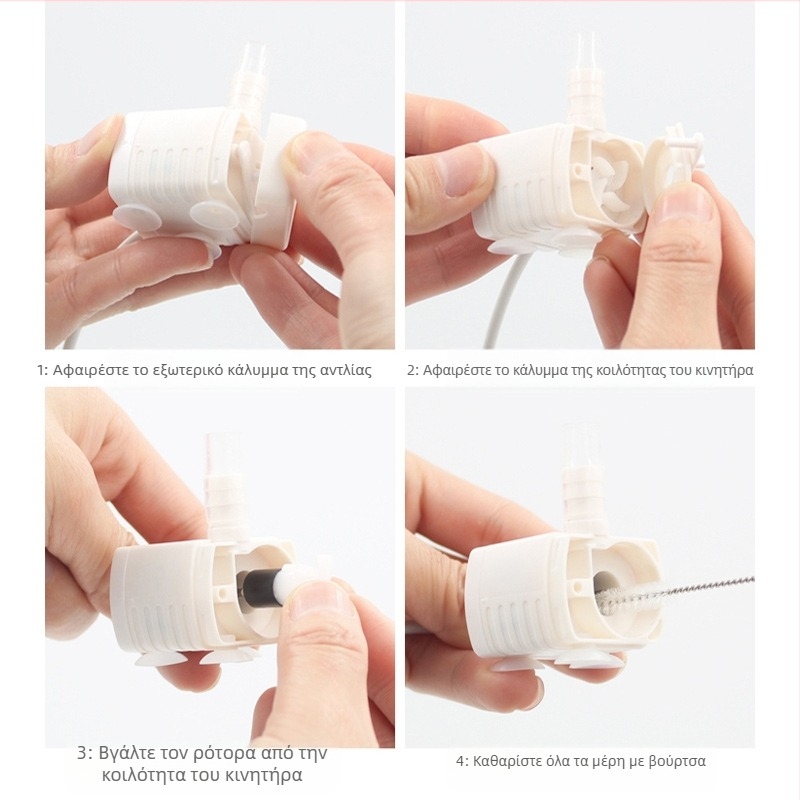 1: Αφαιρέστε το εξωτερικό κάλυμμα της αντλίας

2: Αφαιρέστε το κάλυμμα της κοιλότητας του κινητήρα

3: Βγάλτε τον ρότορα από την κοιλότητα του κινητήρα

4: Καθαρίστε όλα τα μέρη με βούρτσα