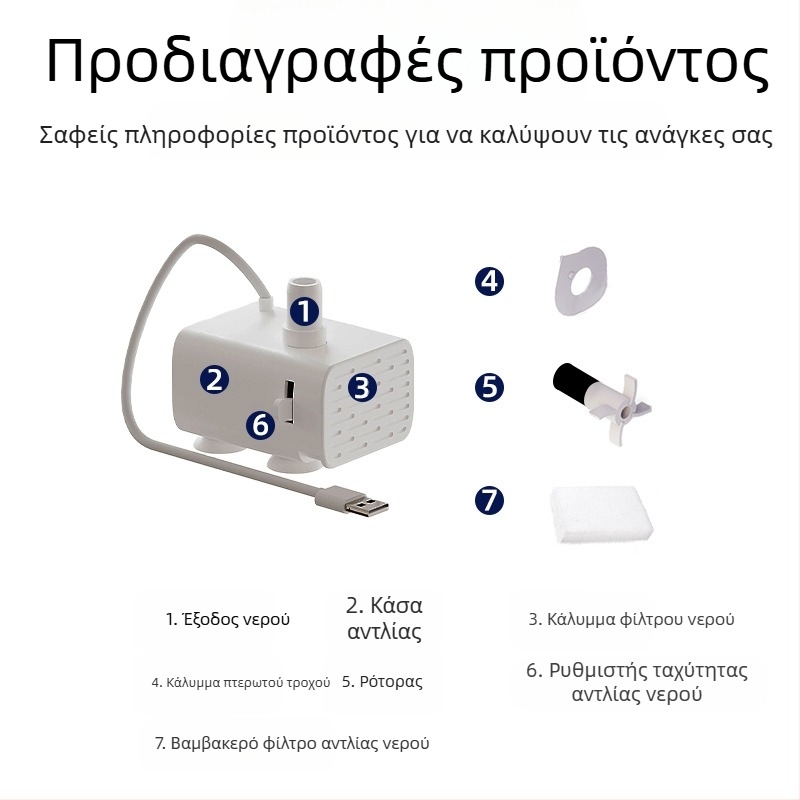 Προδιαγραφές προϊόντος

Σαφείς πληροφορίες προϊόντος για να καλύψουν τις ανάγκες σας

1
2
3
6
4
5
7

1. Έξοδος νερού

2. Κάσα αντλίας

3. Κάλυμμα φίλτρου νερού

4. Κάλυμμα πτερωτού τροχού

5. Ρότορας

6. Ρυθμιστής ταχύτητας αντλίας νερού

7. Βαμβακερό φίλτρο αντλίας νερού