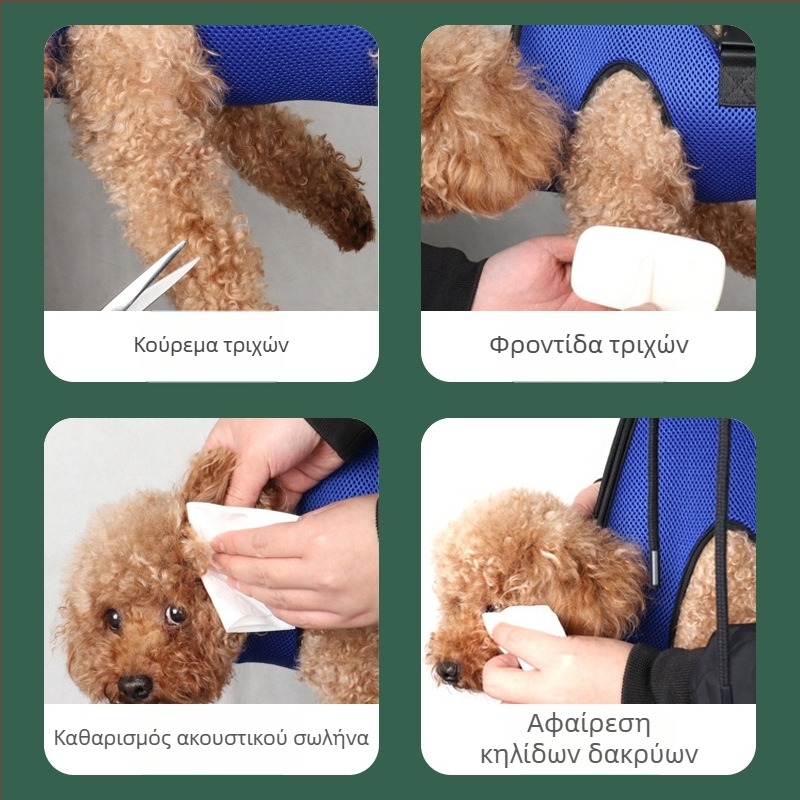 Κούρεμα τριχών

Φροντίδα τριχών

Καθαρισμός ακουστικού σωλήνα

Αφαίρεση κηλίδων δακρύων