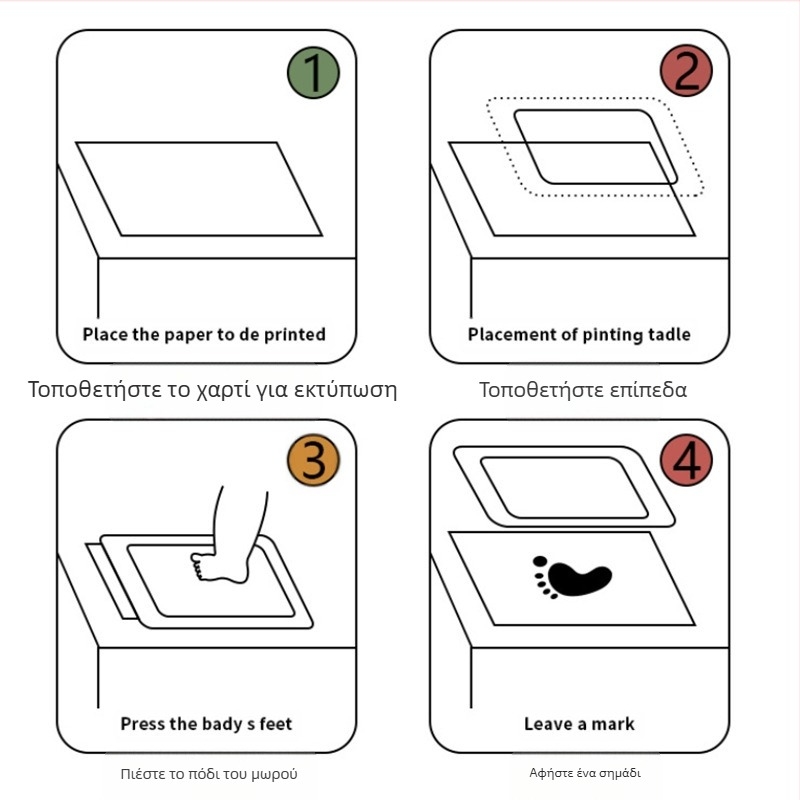 1

Place the paper to de printed

Τοποθετήστε το χαρτί για εκτύπωση

2

Placement of pinting tadle

Τοποθετήστε επίπεδα

3

Press the bady s feet

Πιέστε το πόδι του μωρού

4

Leave a mark

Αφήστε ένα σημάδι