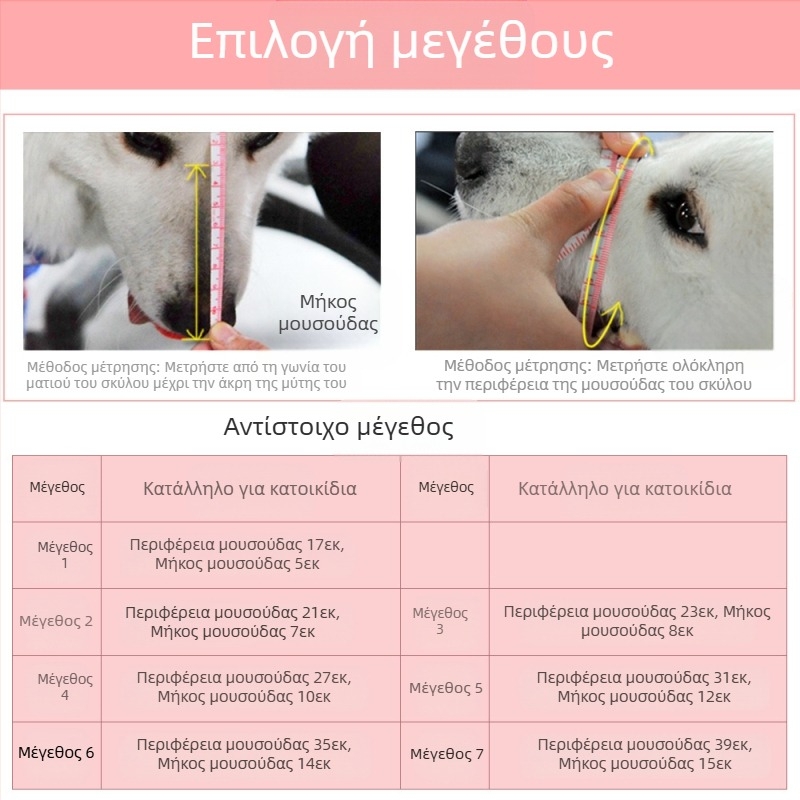 Επιλογή μεγέθους

Μήκος μουσούδας

Μέθοδος μέτρησης: Μετρήστε από τη γωνία του ματιού του σκύλου μέχρι την άκρη της μύτης του

Μέθοδος μέτρησης: Μετρήστε ολόκληρη την περιφέρεια της μουσούδας του σκύλου

Αντίστοιχο μέγεθος

| Μέγεθος | Κατάλληλο για κατοικίδια | Μέγεθος | Κατάλληλο για κατοικίδια |
|---|---|---|---|
| Μέγεθος 1 | Περιφέρεια μουσούδας 17εκ, Μήκος μουσούδας 5εκ | | |
| Μέγεθος 2 | Περιφέρεια μουσούδας 21εκ, Μήκος μουσούδας 7εκ | Μέγεθος 3 | Περιφέρεια μουσούδας 23εκ, Μήκος μουσούδας 8εκ |
| Μέγεθος 4 | Περιφέρεια μουσούδας 27εκ, Μήκος μουσούδας 10εκ | Μέγεθος 5 | Περιφέρεια μουσούδας 31εκ, Μήκος μουσούδας 12εκ |
| Μέγεθος 6 | Περιφέρεια μουσούδας 35εκ, Μήκος μουσούδας 14εκ | Μέγεθος 7 | Περιφέρεια μουσούδας 39εκ, Μήκος μουσούδας 15εκ |