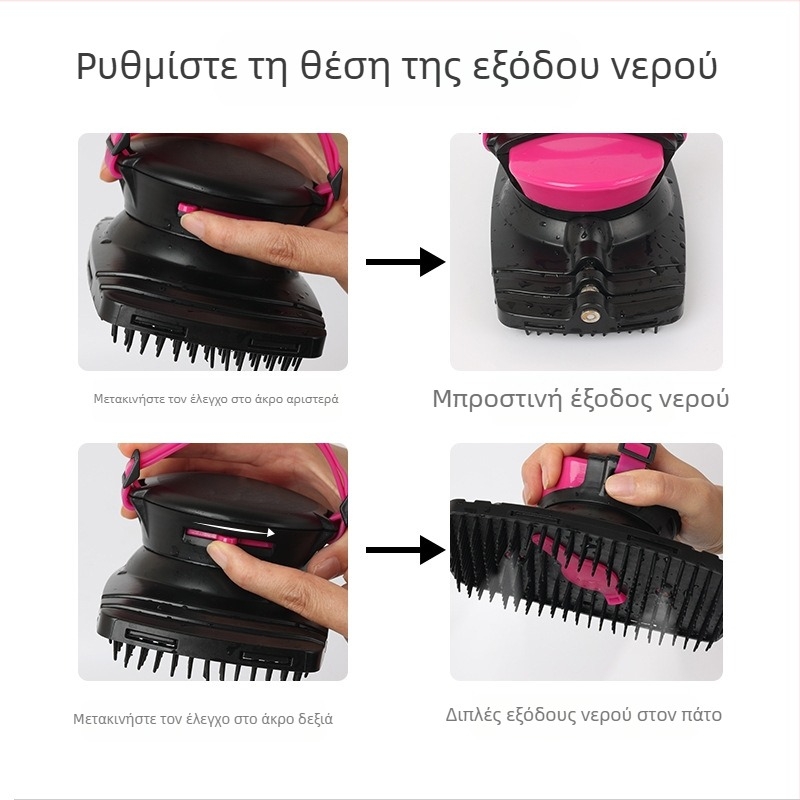 Ρυθμίστε τη θέση της εξόδου νερού

Μετακινήστε τον έλεγχο στο άκρο αριστερά

Μπροστινή έξοδος νερού

Μετακινήστε τον έλεγχο στο άκρο δεξιά

Διπλές εξόδους νερού στον πάτο