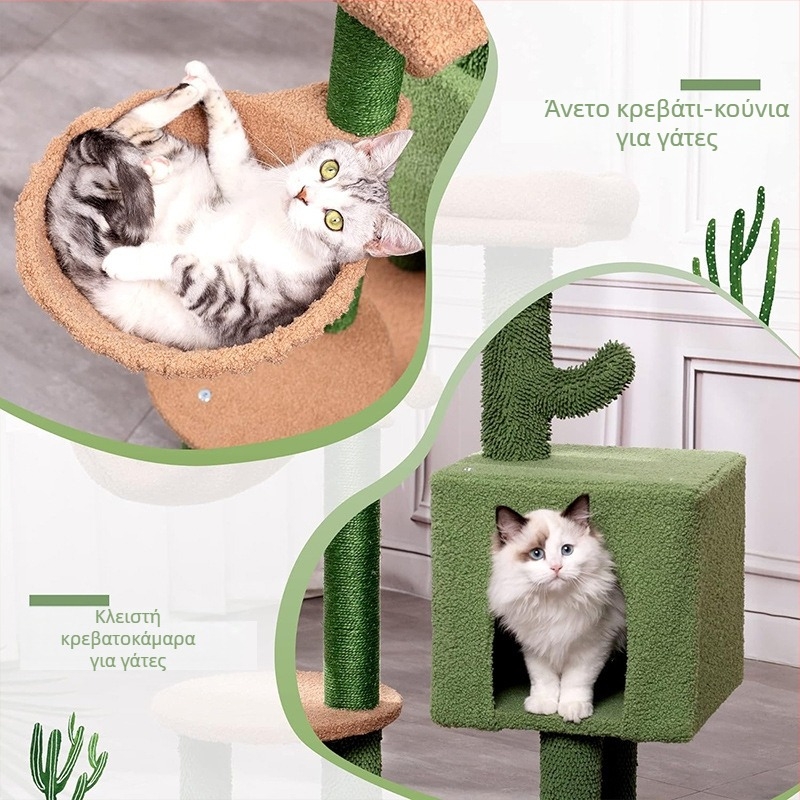 Άνετο κρεβάτι-κούνια για γάτες

Κλειστή κρεβατοκάμαρα για γάτες