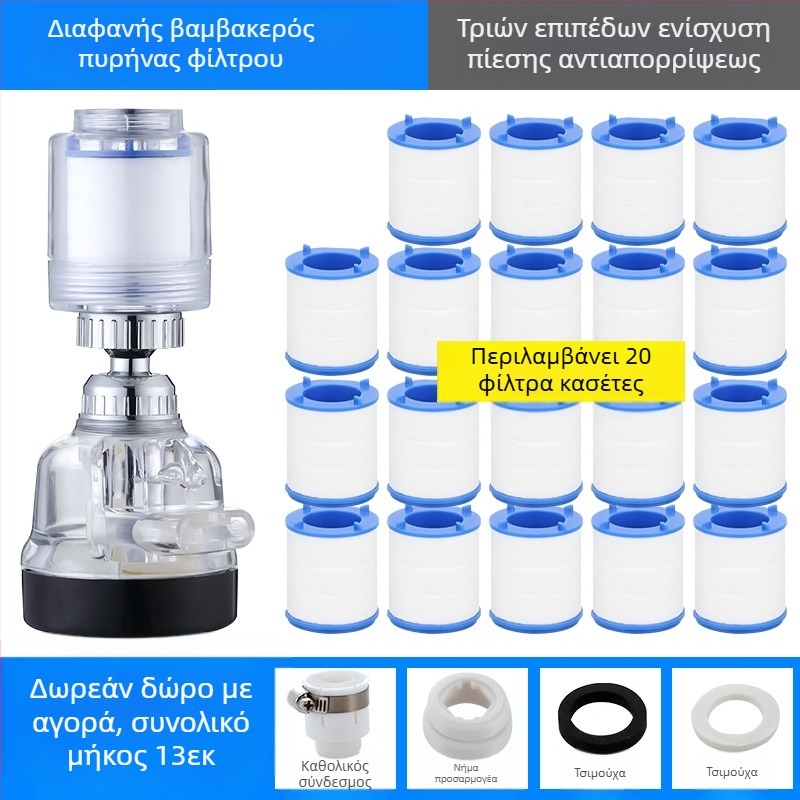 Διαφανής βαμβακερός πυρήνας φίλτρου

Τριών επιπέδων ενίσχυση πίεσης αντιαπορρίψεως

Περιλαμβάνει 20 φίλτρα κασέτες

Δωρεάν δώρο με αγορά, συνολικό μήκος 13εκ

Καθολικός σύνδεσμος

Νήμα προσαρμογέα

Τσιμούχα

Τσιμούχα