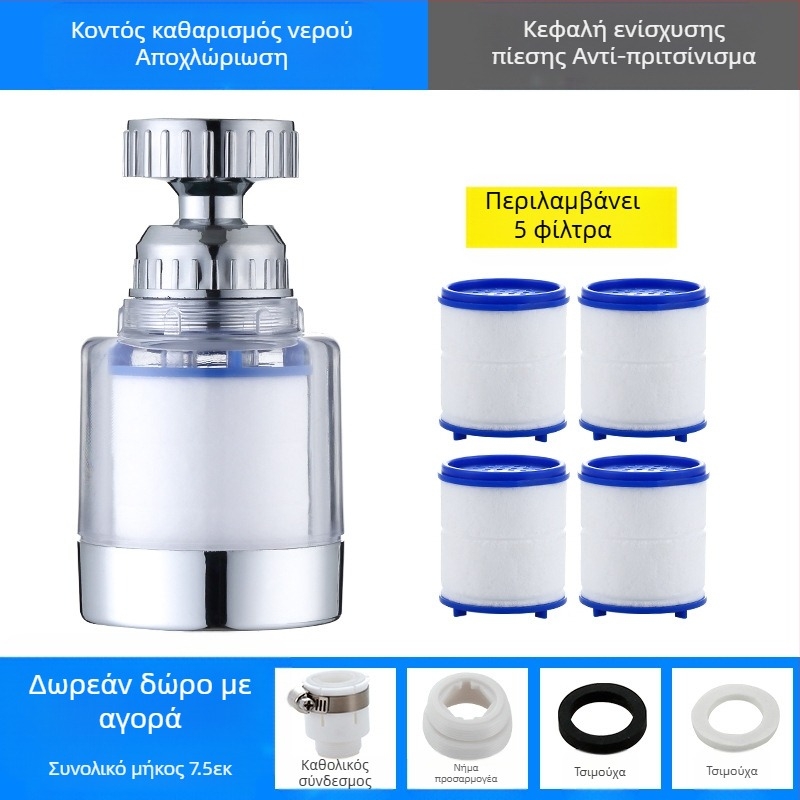 Κοντός καθαρισμός νερού Αποχλώριωση

Κεφαλή ενίσχυσης πίεσης Αντί-πριτσίνισμα

Περιλαμβάνει 5 φίλτρα

Δωρεάν δώρο με αγορά

Συνολικό μήκος 7.5εκ

Καθολικός σύνδεσμος

Νήμα προσαρμογέα

Τσιμούχα

Τσιμούχα