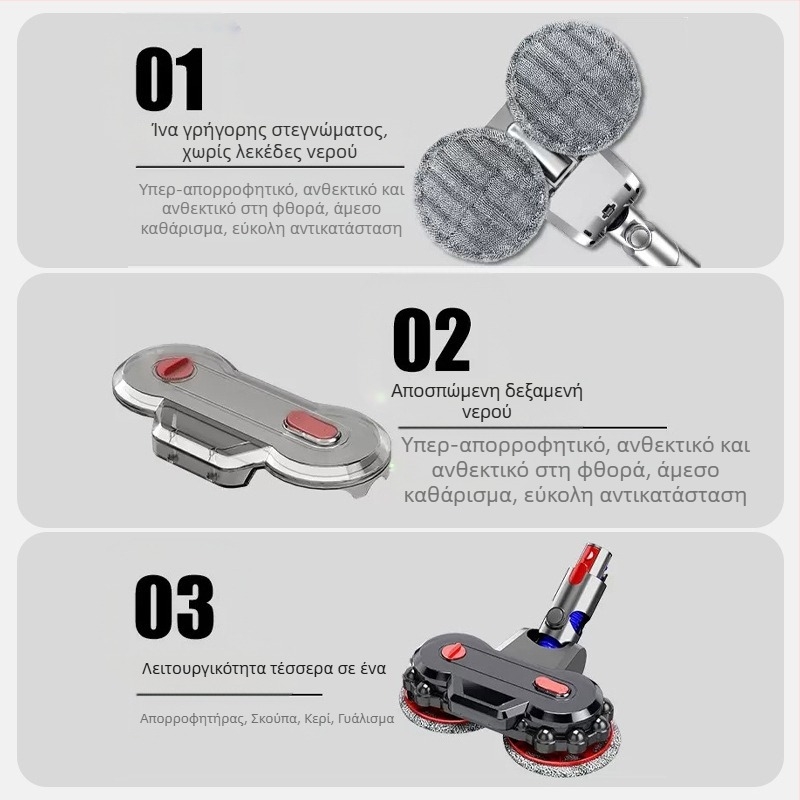 01

Ίνα γρήγορης στεγνώματος, χωρίς λεκέδες νερού

Υπερ-απορροφητικό, ανθεκτικό και ανθεκτικό στη φθορά, άμεσο καθάρισμα, εύκολη αντικατάσταση

02

Αποσπώμενη δεξαμενή νερού

Υπερ-απορροφητικό, ανθεκτικό και ανθεκτικό στη φθορά, άμεσο καθάρισμα, εύκολη αντικατάσταση

03

Λειτουργικότητα τέσσερα σε ένα

Απορροφητήρας, Σκούπα, Κερί, Γυάλισμα