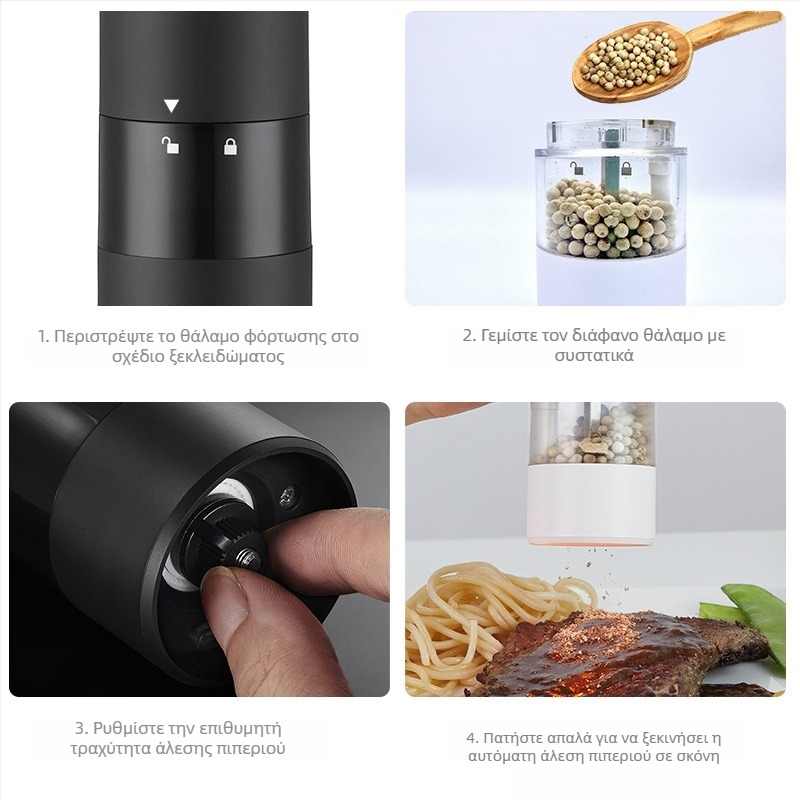 1. Περιστρέψτε το θάλαμο φόρτωσης στο σχέδιο ξεκλειδώματος

2. Γεμίστε τον διάφανο θάλαμο με συστατικά

3. Ρυθμίστε την επιθυμητή τραχύτητα άλεσης πιπεριού

4. Πατήστε απαλά για να ξεκινήσει η αυτόματη άλεση πιπεριού σε σκόνη