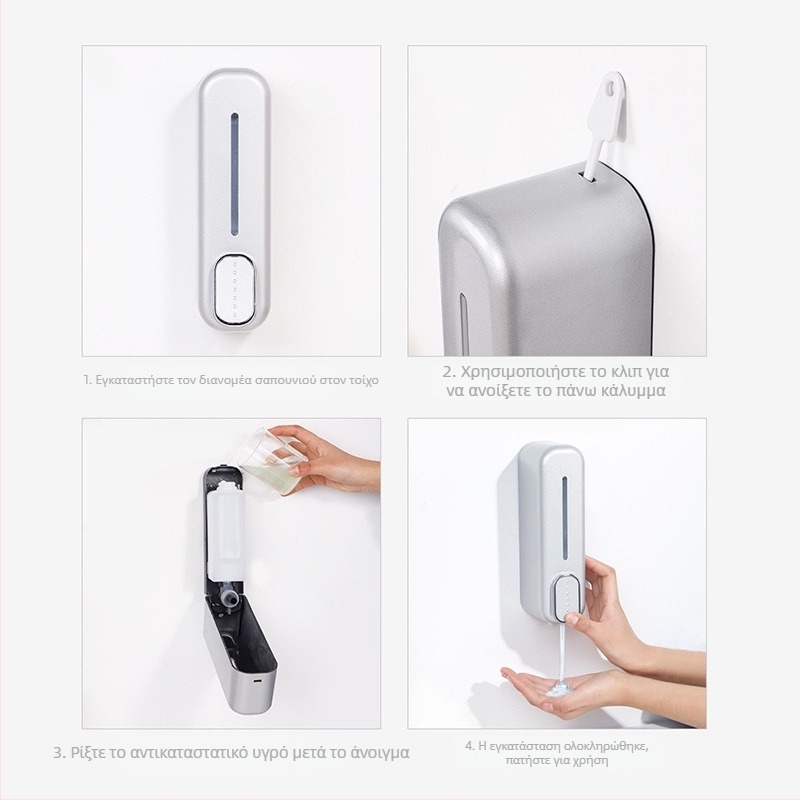 1. Εγκαταστήστε τον διανομέα σαπουνιού στον τοίχο

2. Χρησιμοποιήστε το κλιπ για να ανοίξετε το πάνω κάλυμμα

3. Ρίξτε το αντικαταστατικό υγρό μετά το άνοιγμα

4. Η εγκατάσταση ολοκληρώθηκε, πατήστε για χρήση